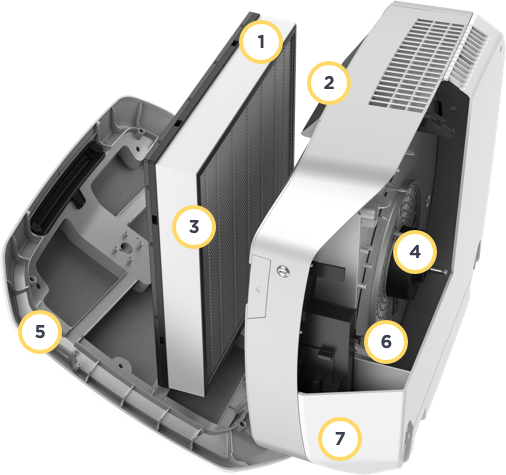 1
2
3
4
5
6
7